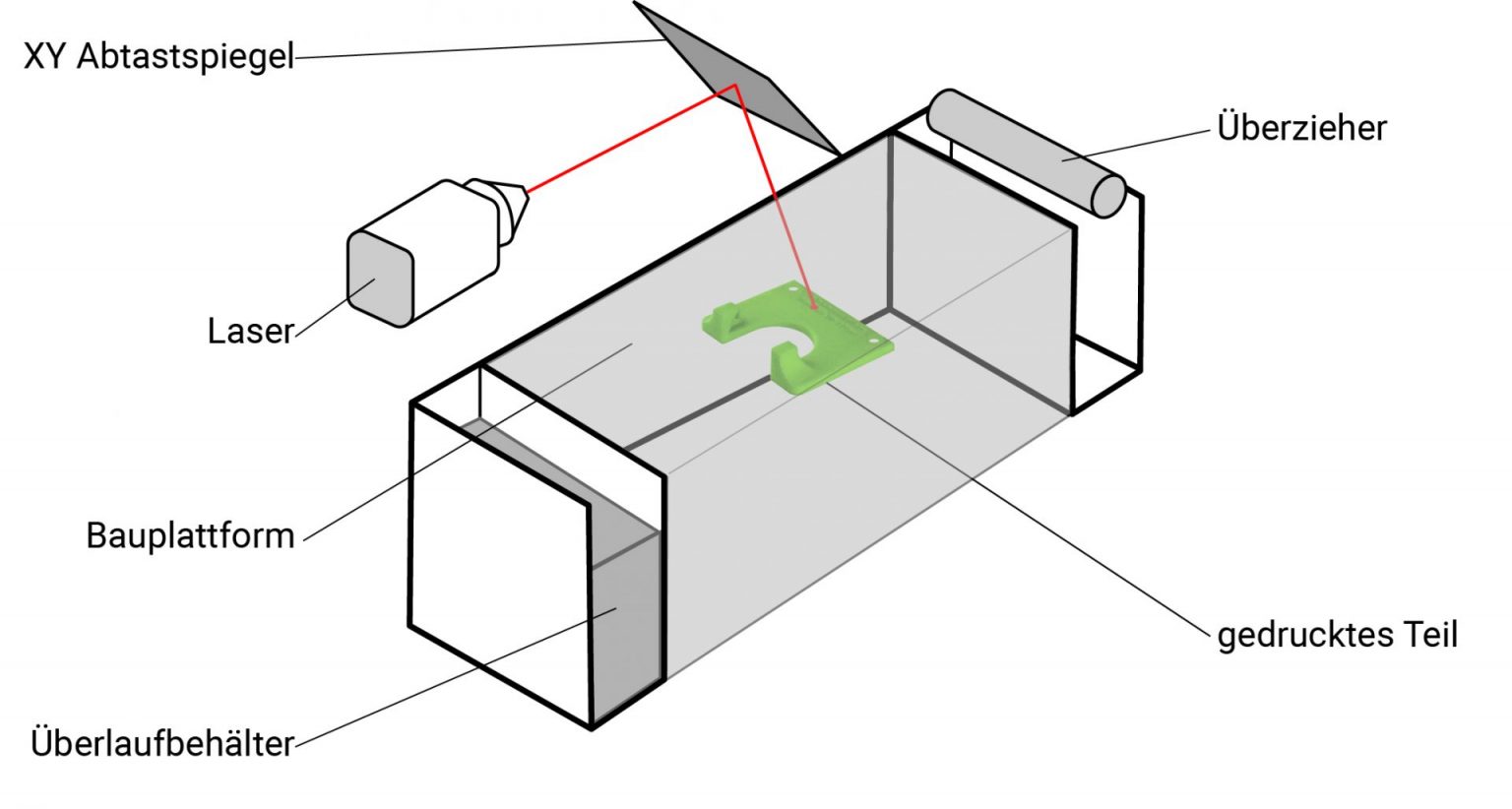 XY Abtastspiegel

Überzieher

Laser

Bauplattform

gedrucktes Teil

Überlaufbehälter